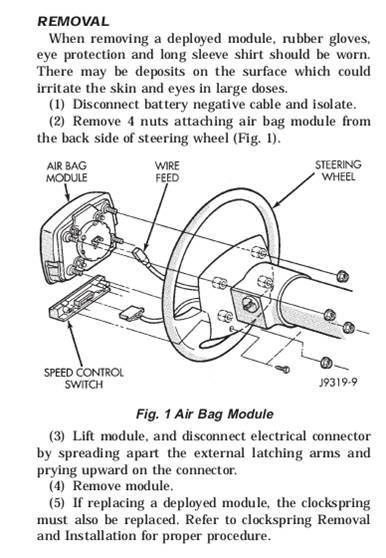 REMOVAL

When removing a deployed module, rubber gloves, eye protection and long sleeve shirt should be worn. There may be deposits on the surface which could irritate the skin and eyes in large doses.

(1) Disconnect battery negative cable and isolate.

(2) Remove 4 nuts attaching air bag module from the back side of steering wheel (Fig. 1).

AIR BAG MODULE

WIRE FEED

STEERING WHEEL

SPEED CONTROL SWITCH

J9319-9

Fig. 1 Air Bag Module

(3) Lift module, and disconnect electrical connector by spreading apart the external latching arms and prying upward on the connector.

(4) Remove module.

(5) If replacing a deployed module, the clockspring must also be replaced. Refer to clockspring Removal and Installation for proper procedure.